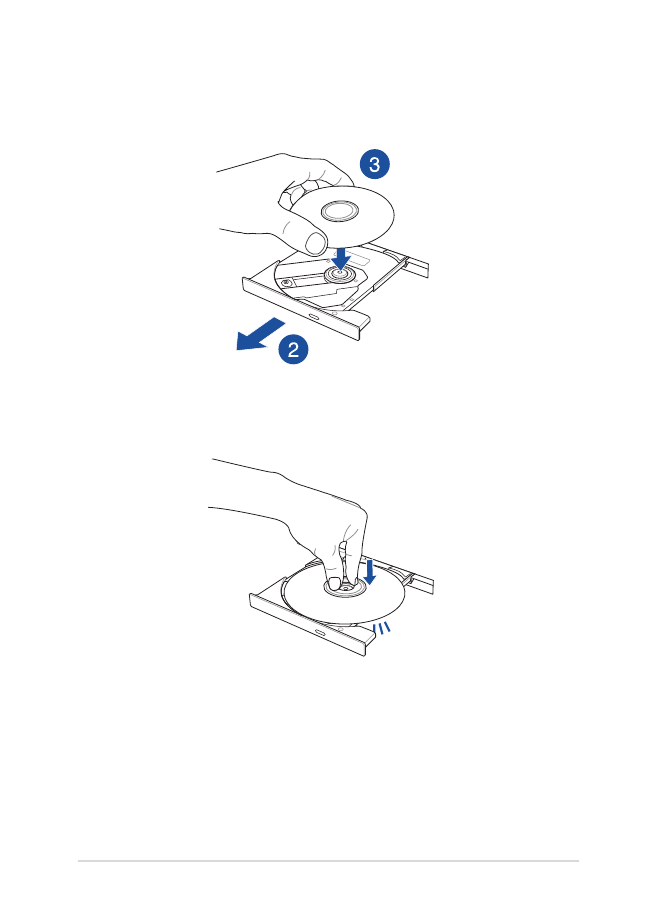 3

2